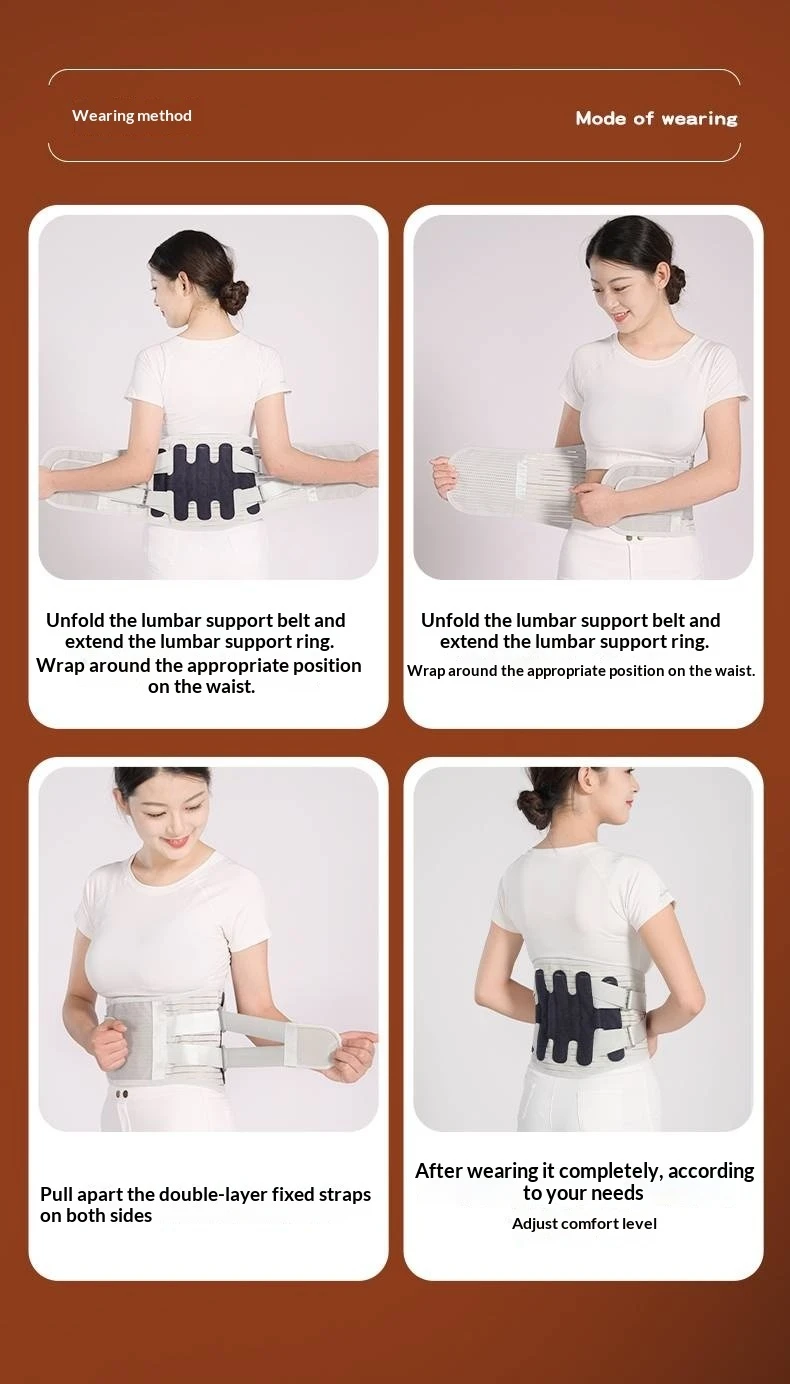 Wearing method

Mode of wearing

Unfold the lumbar support belt and extend the lumbar support ring.
Wrap around the appropriate position on the waist.

Unfold the lumbar support belt and extend the lumbar support ring.
Wrap around the appropriate position on the waist.

Pull apart the double-layer fixed straps on both sides

After wearing it completely, according to your needs
Adjust comfort level